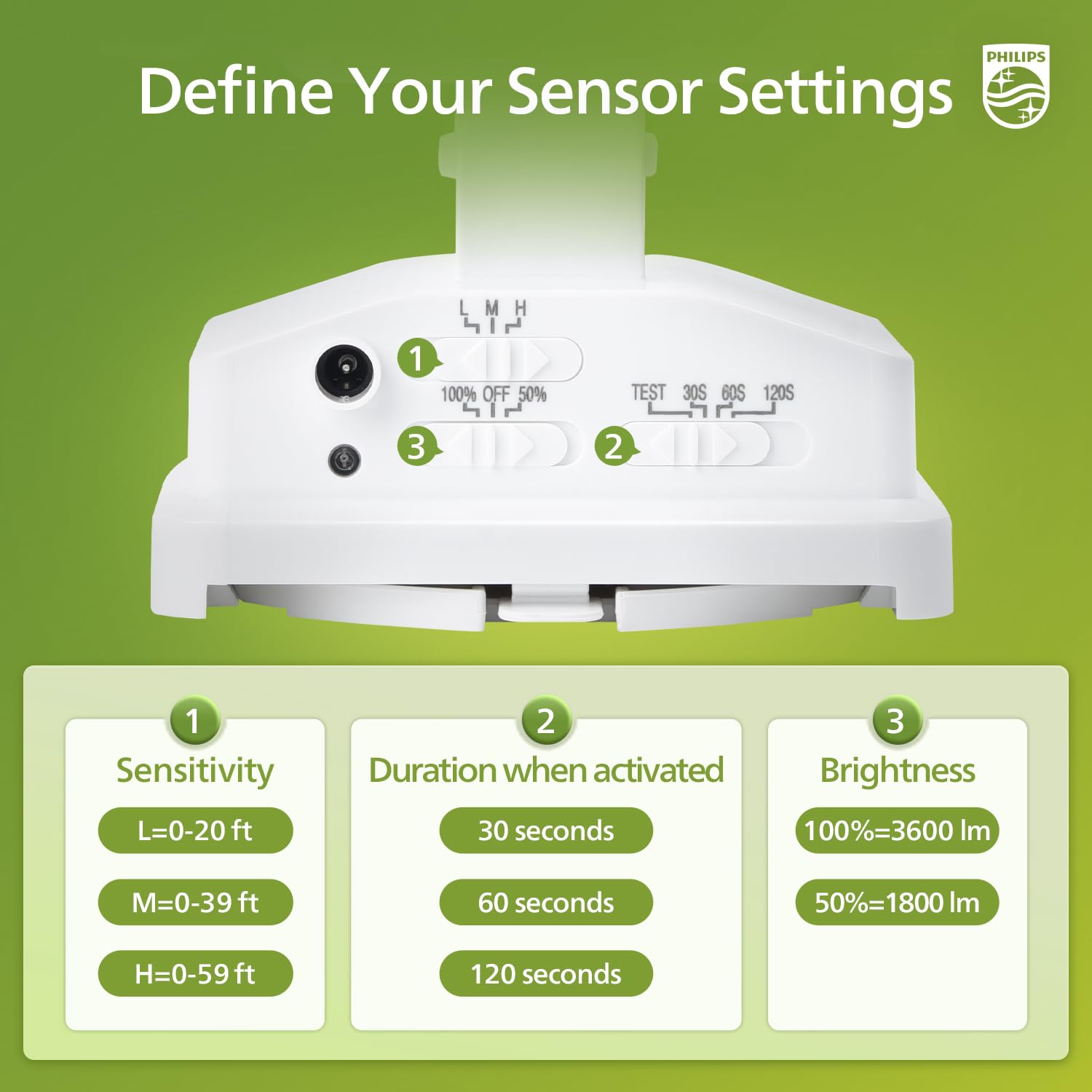 Define Your Sensor Settings

PHILIPS

L M H

1

100% OFF 50%

3

TEST 30S 60S 120S

2

1
Sensitivity
L=0-20 ft
M=0-39 ft
H=0-59 ft

2
Duration when activated
30 seconds
60 seconds
120 seconds

3
Brightness
100%=3600 lm
50%=1800 lm